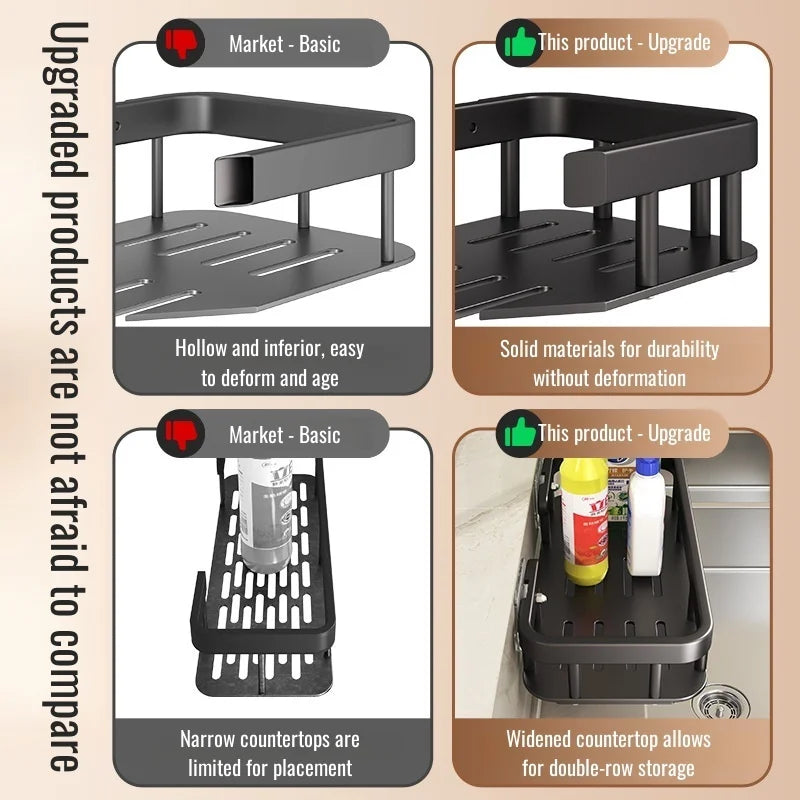 Upgraded products are not afraid to compare

Market - Basic

Hollow and inferior, easy to deform and age

This product - Upgrade

Solid materials for durability without deformation

Market - Basic

Narrow countertops are limited for placement

This product - Upgrade

Widened countertop allows for double-row storage